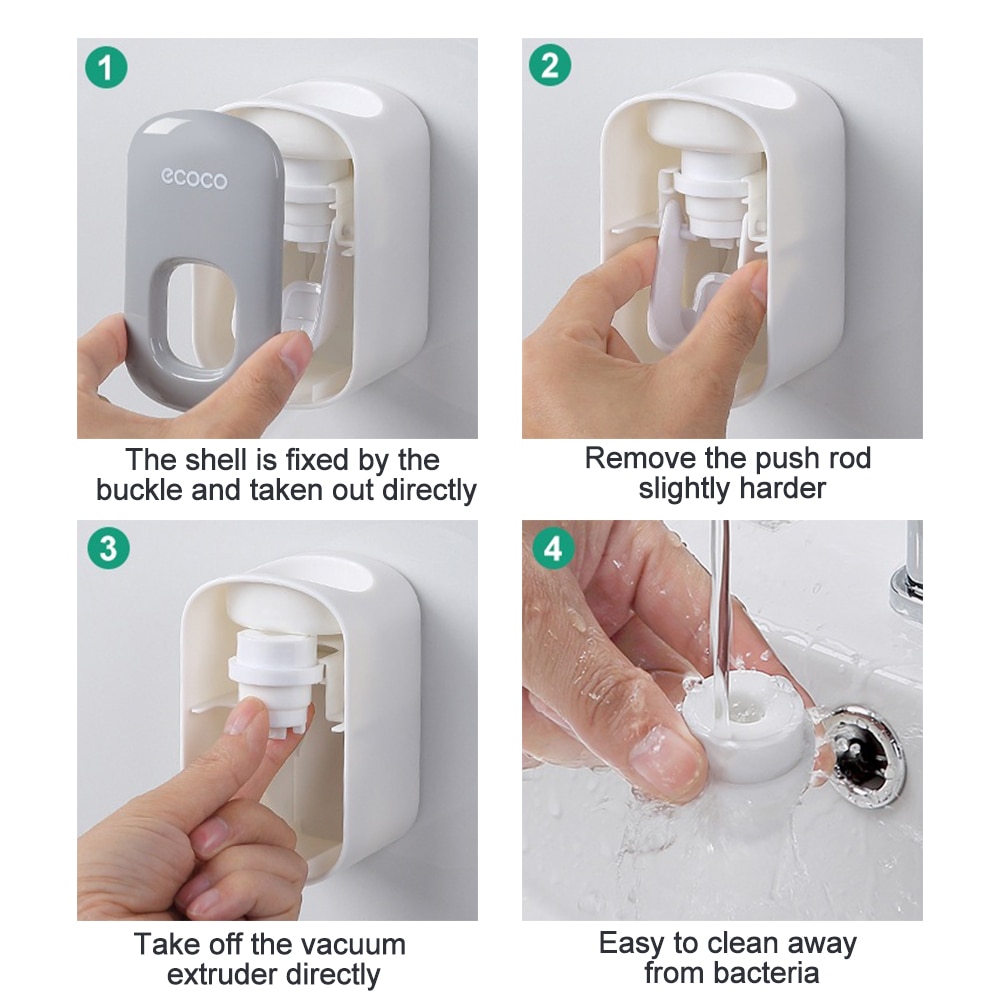 1

ecoco

The shell is fixed by the buckle and taken out directly

2

Remove the push rod slightly harder

3

Take off the vacuum extruder directly

4

Easy to clean away from bacteria